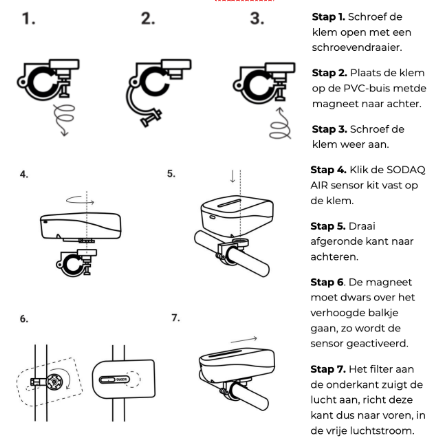 1.

2.

3.

4.

5.

6.

7.

**Stap 1.** Schroef de klem open met een schroevendraaier.

**Stap 2.** Plaats de klem op de PVC-buis metde magneet naar achter.

**Stap 3.** Schroef de klem weer aan.

**Stap 4.** Klik de SODAQ AIR sensor kit vast op de klem.

**Stap 5.** Draai afgeronde kant naar achteren.

**Stap 6**. De magneet moet dwars over het verhoogde balkje gaan, zo wordt de sensor geactiveerd.

**Stap 7.** Het filter aan de onderkant zuigt de lucht aan, richt deze kant dus naar voren, in de vrije luchtstroom.